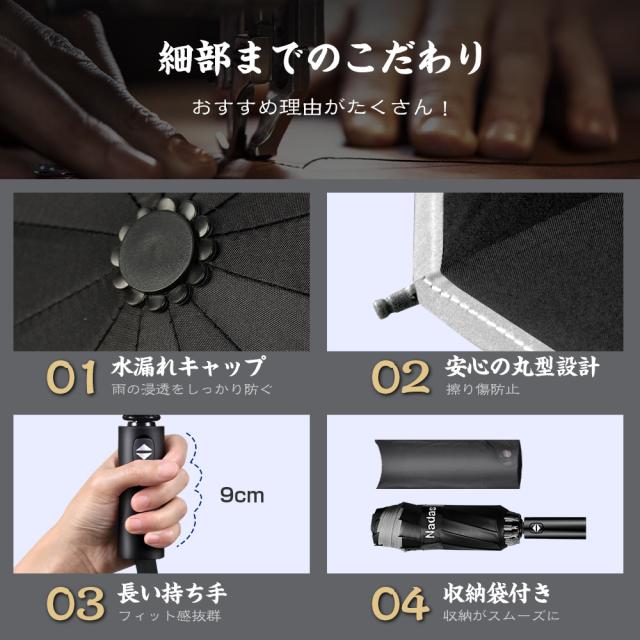 細部までのこだわり

おすすめ理由がたくさん！

01 水漏れキャップ
雨の浸透をしっかり防ぐ

02 安心の丸型設計
擦り傷防止

9cm

Nadas

03 長い持ち手
フィット感抜群

04 収納袋付き
収納がスムーズに