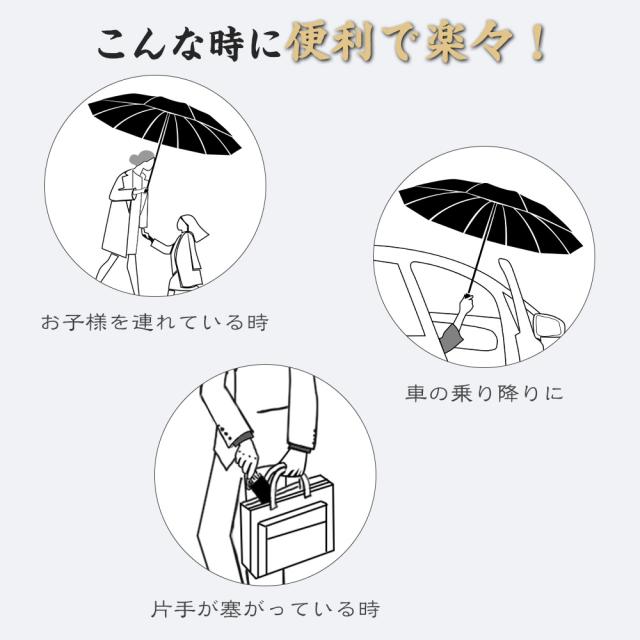 こんな時に便利で楽々！

お子様を連れている時

車の乗り降りに

片手が塞がっている時