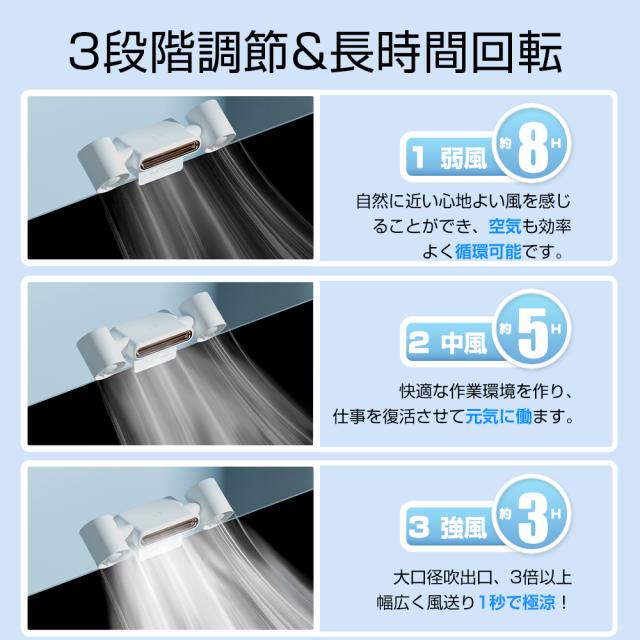 3段階調節&長時間回転

1 弱風 約 8 H

自然に近い心地よい風を感じることができ、空気も効率よく循環可能です。

2 中風 約 5 H

快適な作業環境を作り、仕事を復活させて元気に働ます。

3 強風 約 3 H

大口径吹出口、3倍以上幅広く風送り1秒で極涼！