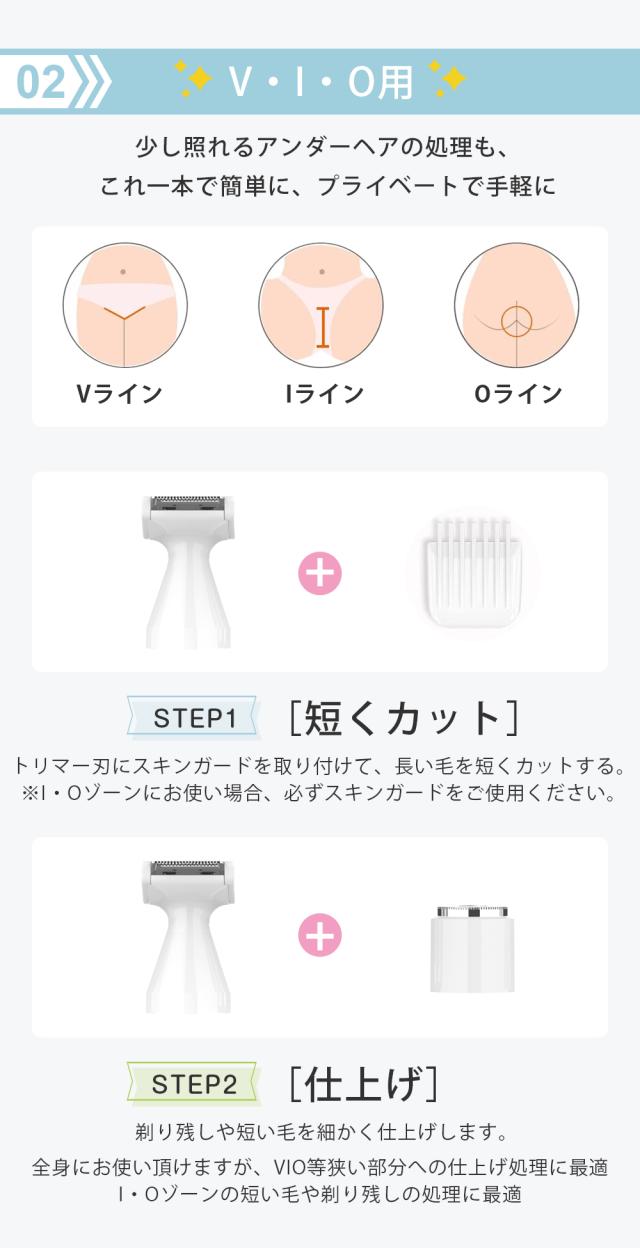 02 V・I・O用

少し照れるアンダーヘアの処理も、
これ一本で簡単に、プライベートで手軽に

Vライン　Iライン　Oライン

STEP1 ［短くカット］

トリマー刃にスキンガードを取り付けて、長い毛を短くカットする。
※I・Oゾーンにお使い場合、必ずスキンガードをご使用ください。

STEP2 ［仕上げ］

剃り残しや短い毛を細かく仕上げします。
全身にお使い頂けますが、VIO等狭い部分への仕上げ処理に最適
I・Oゾーンの短い毛や剃り残しの処理に最適