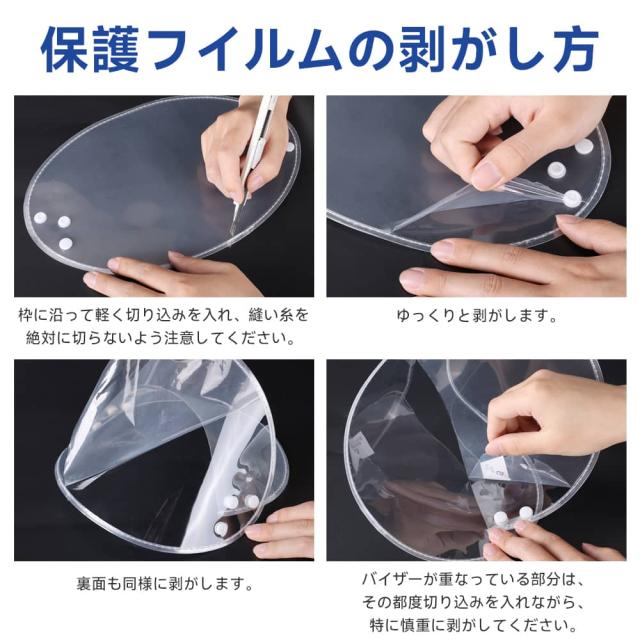 保護フイルムの剥がし方

枠に沿って軽く切り込みを入れ、縫い糸を絶対に切らないよう注意してください。

ゆっくりと剥がします。

裏面も同様に剥がします。

バイザーが重なっている部分は、その都度切り込みを入れながら、特に慎重に剥がしてください。