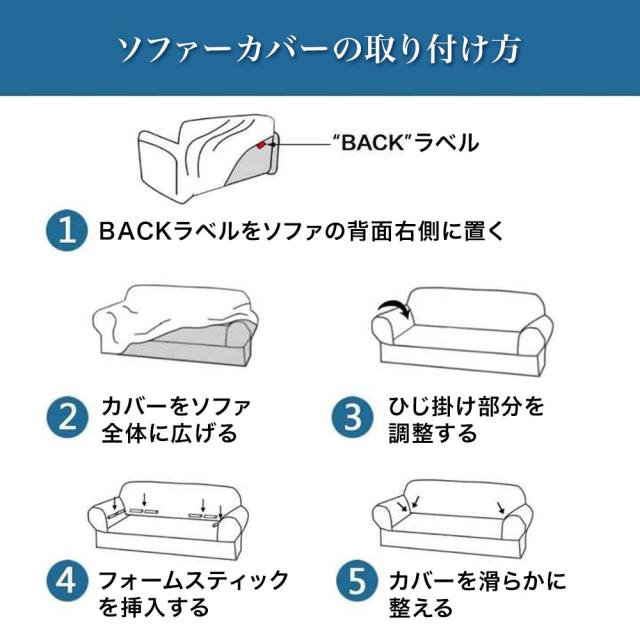 ソファーカバーの取り付け方

"BACK"ラベル

1 BACKラベルをソファの背面右側に置く

2 カバーをソファ全体に広げる

3 ひじ掛け部分を調整する

4 フォームスティックを挿入する

5 カバーを滑らかに整える