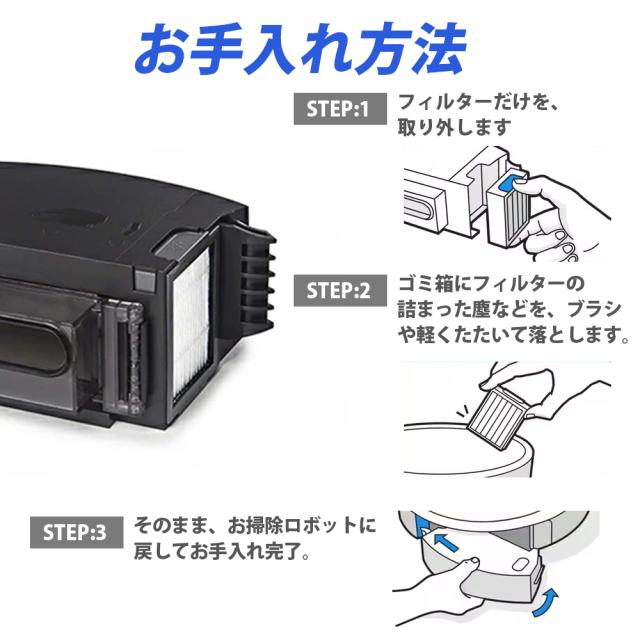 お手入れ方法

STEP:1
フィルターだけを、取り外します

STEP:2
ゴミ箱にフィルターの詰まった塵などを、ブラシや軽くたたいて落とします。

STEP:3
そのまま、お掃除ロボットに戻してお手入れ完了。