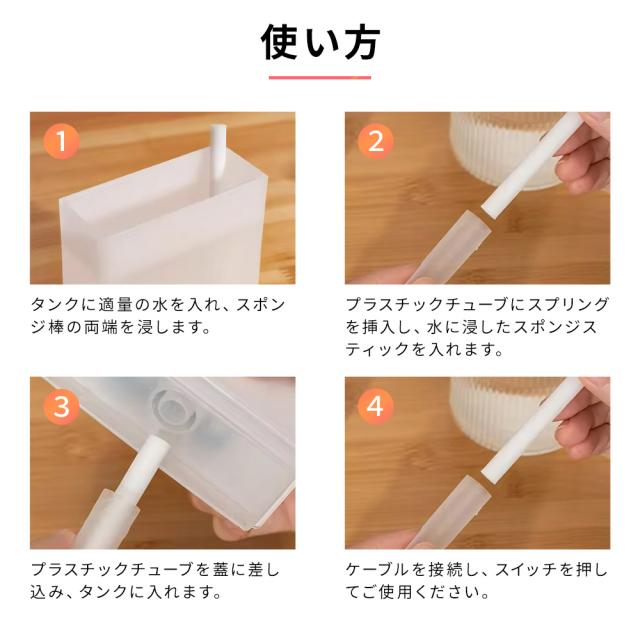 使い方

1

タンクに適量の水を入れ、スポンジ棒の両端を浸します。

2

プラスチックチューブにスプリングを挿入し、水に浸したスポンジスティックを入れます。

3

プラスチックチューブを蓋に差し込み、タンクに入れます。

4

ケーブルを接続し、スイッチを押してご使用ください。