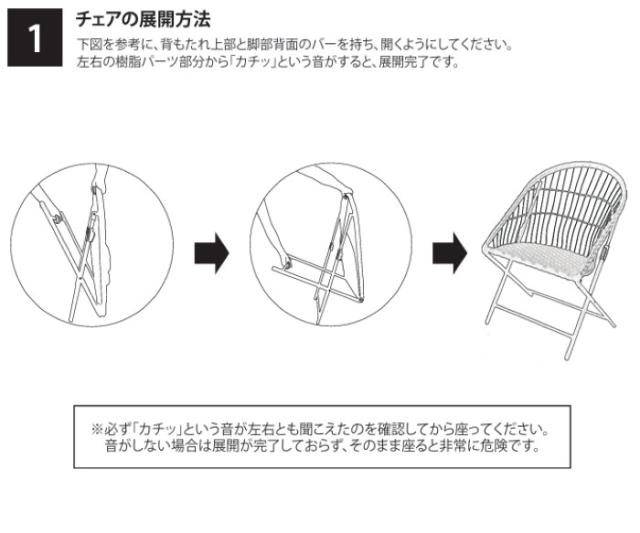 1

チェアの展開方法

下図を参考に、背もたれ上部と脚部背面のバーを持ち、開くようにしてください。
左右の樹脂パーツ部分から「カチッ」という音がすると、展開完了です。

※必ず「カチッ」という音が左右とも聞こえたのを確認してから座ってください。
音がしない場合は展開が完了しておらず、そのまま座ると非常に危険です。