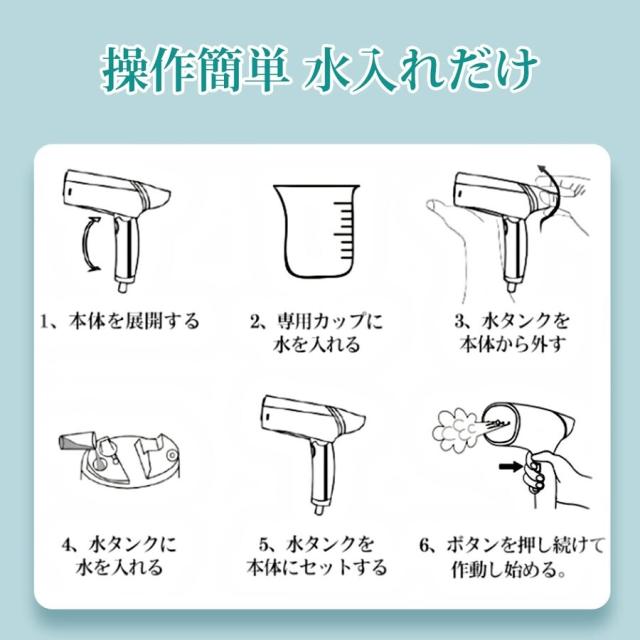 操作簡単 水入れだけ

1、本体を展開する

2、専用カップに水を入れる

3、水タンクを本体から外す

4、水タンクに水を入れる

5、水タンクを本体にセットする

6、ボタンを押し続けて作動し始める。