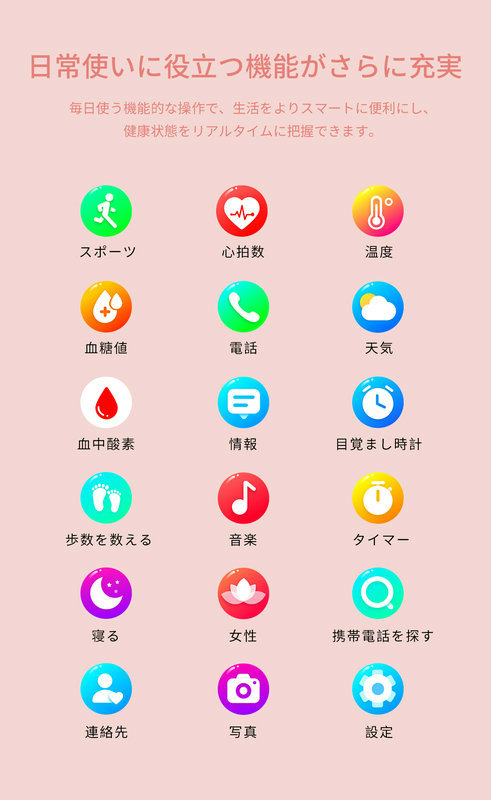 日常使いに役立つ機能がさらに充実

毎日使う機能的な操作で、生活をよりスマートに便利にし、健康状態をリアルタイムに把握できます。

スポーツ
心拍数
温度

血糖値
電話
天気

血中酸素
情報
目覚まし時計

歩数を数える
音楽
タイマー

寝る
女性
携帯電話を探す

連絡先
写真
設定