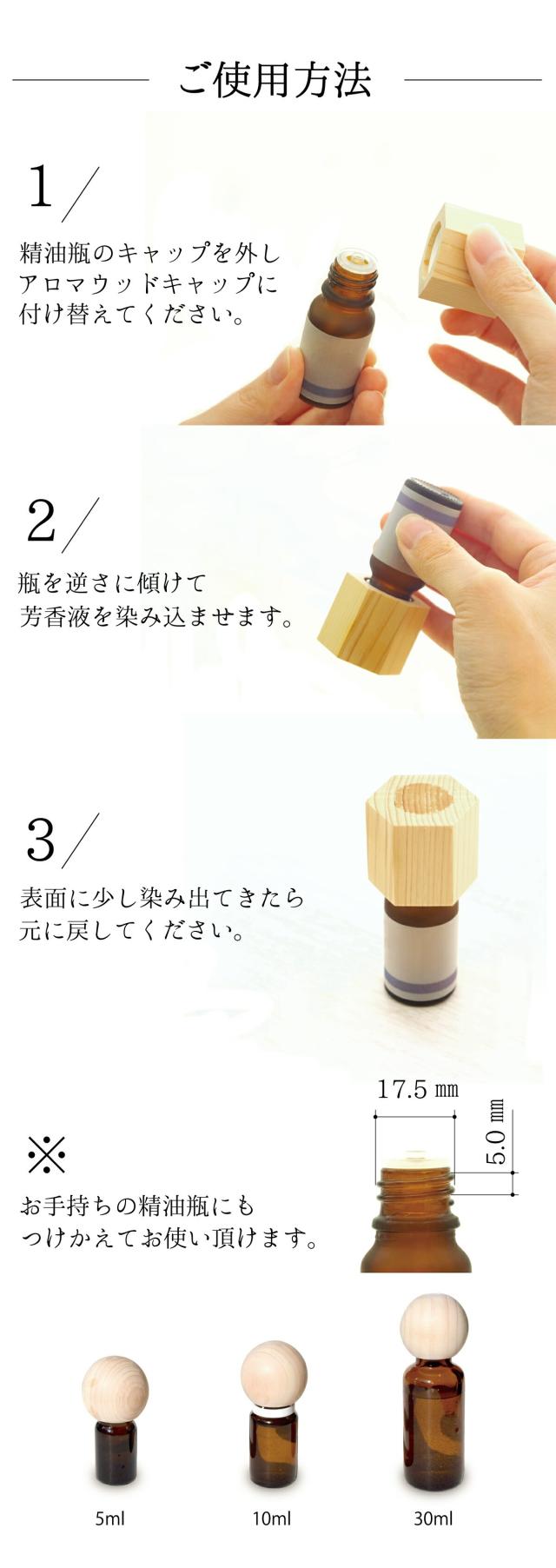 ご使用方法

1／

精油瓶のキャップを外し
アロマウッドキャップに
付け替えてください。

2／

瓶を逆さに傾けて
芳香液を染み込ませます。

3／

表面に少し染み出てきたら
元に戻してください。

17.5 ㎜

5.0 ㎜

※

お手持ちの精油瓶にも
つけかえてお使い頂けます。

5ml

10ml

30ml