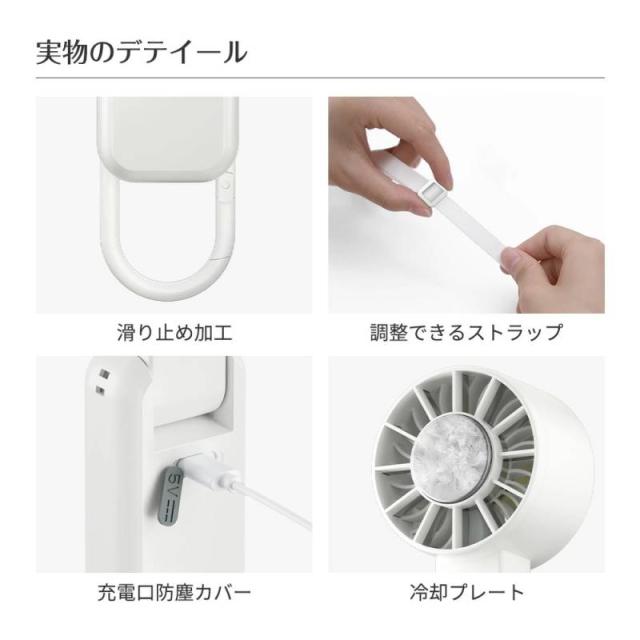 実物のデテイール

滑り止め加工

調整できるストラップ

5V

充電口防塵カバー

冷却プレート