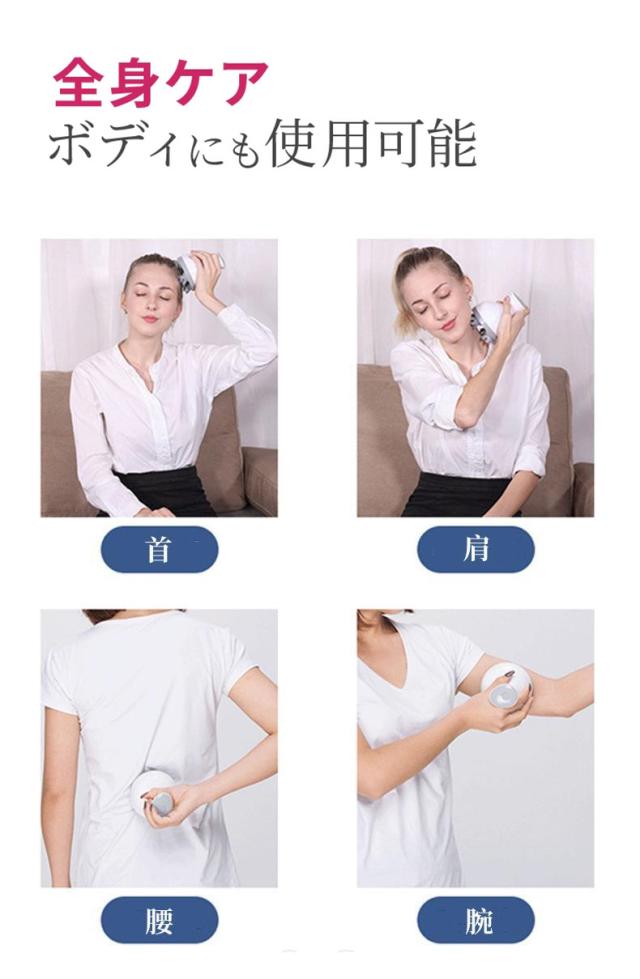 全身ケア
ボディにも使用可能

首

肩

腰

腕