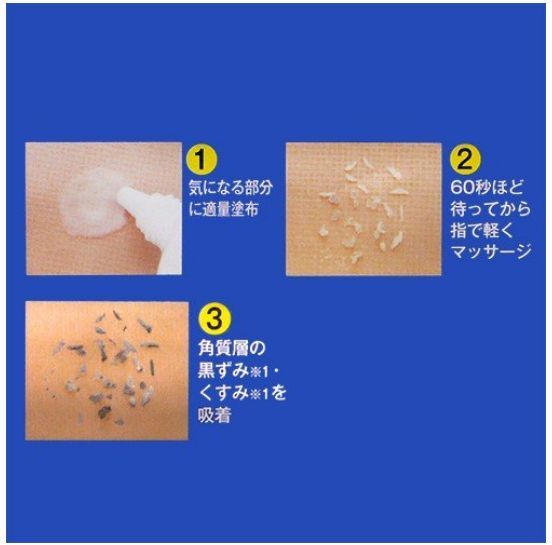 1
気になる部分に適量塗布

2
60秒ほど待ってから指で軽くマッサージ

3
角質層の黒ずみ※1・くすみ※1を吸着