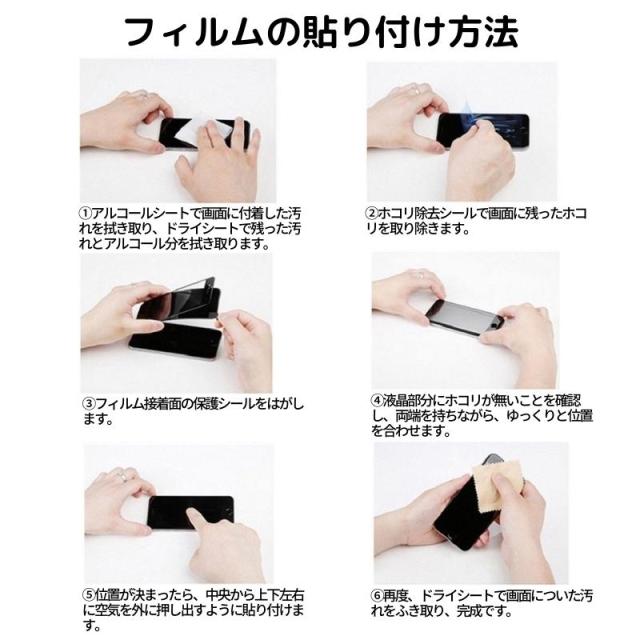 フィルムの貼り付け方法

①アルコールシートで画面に付着した汚れを拭き取り、ドライシートで残った汚れとアルコール分を拭き取ります。

②ホコリ除去シールで画面に残ったホコリを取り除きます。

③フィルム接着面の保護シールをはがします。

④液晶部分にホコリが無いことを確認し、両端を持ちながら、ゆっくりと位置を合わせます。

⑤位置が決まったら、中央から上下左右に空気を外に押し出すように貼り付けます。

⑥再度、ドライシートで画面についた汚れをふき取り、完成です。