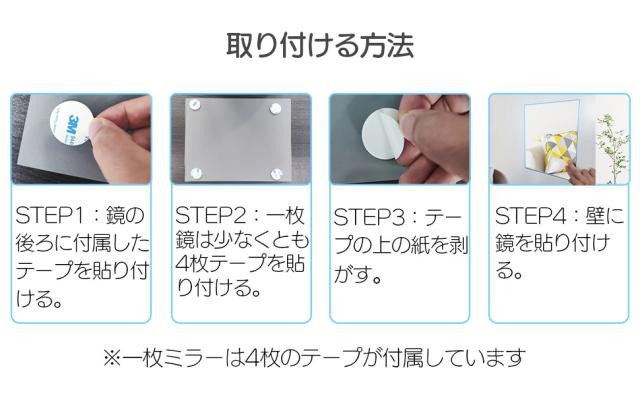 取り付ける方法

3M

STEP1：鏡の後ろに付属したテープを貼り付ける。

STEP2：一枚鏡は少なくとも4枚テープを貼り付ける。

STEP3：テープの上の紙を剥がす。

STEP4：壁に鏡を貼り付ける。

※一枚ミラーは4枚のテープが付属しています