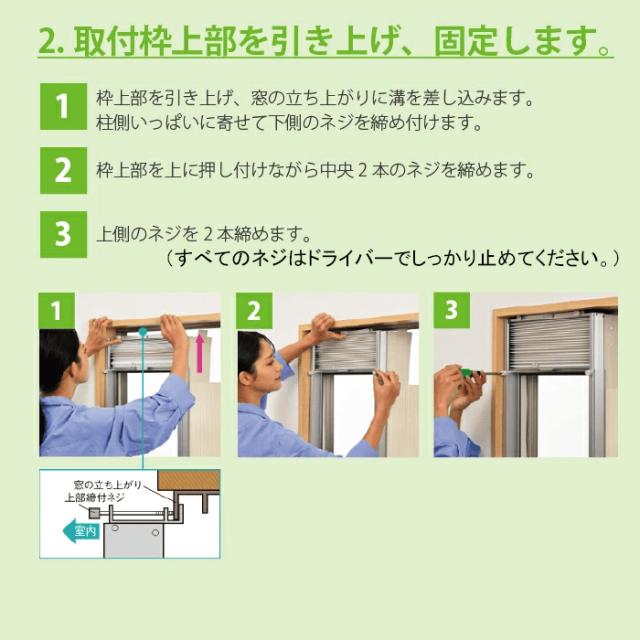 2. 取付枠上部を引き上げ、固定します。

1 枠上部を引き上げ、窓の立ち上がりに溝を差し込みます。柱側いっぱいに寄せて下側のネジを締め付けます。

2 枠上部を上に押し付けながら中央 2 本のネジを締めます。

3 上側のネジを 2 本締めます。
（すべてのネジはドライバーでしっかり止めてください。）

1

2

3

窓の立ち上がり
上部締付ネジ
室内