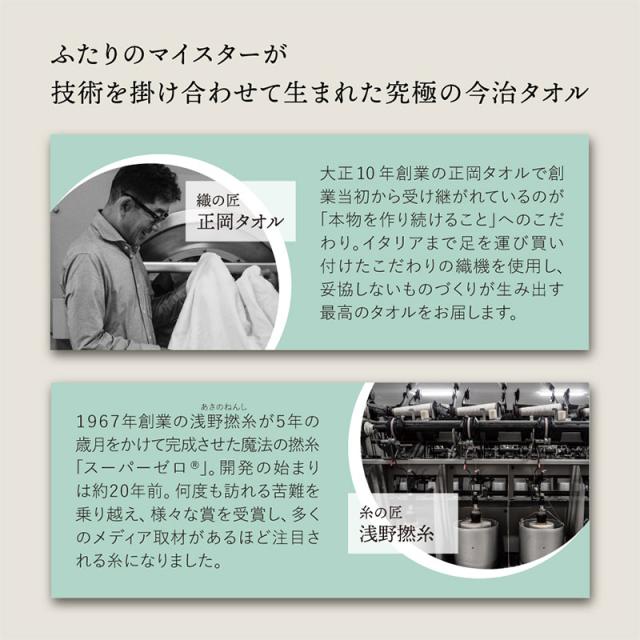 ふたりのマイスターが
技術を掛け合わせて生まれた究極の今治タオル

織の匠
正岡タオル

大正10年創業の正岡タオルで創業当初から受け継がれているのが「本物を作り続けること」へのこだわり。イタリアまで足を運び買い付けたこだわりの織機を使用し、妥協しないものづくりが生み出す最高のタオルをお届します。

あさのねんし

1967年創業の浅野撚糸が5年の歳月をかけて完成させた魔法の撚糸「スーパーゼロ®」。開発の始まりは約20年前。何度も訪れる苦難を乗り越え、様々な賞を受賞し、多くのメディア取材があるほど注目される糸になりました。

糸の匠
浅野撚糸