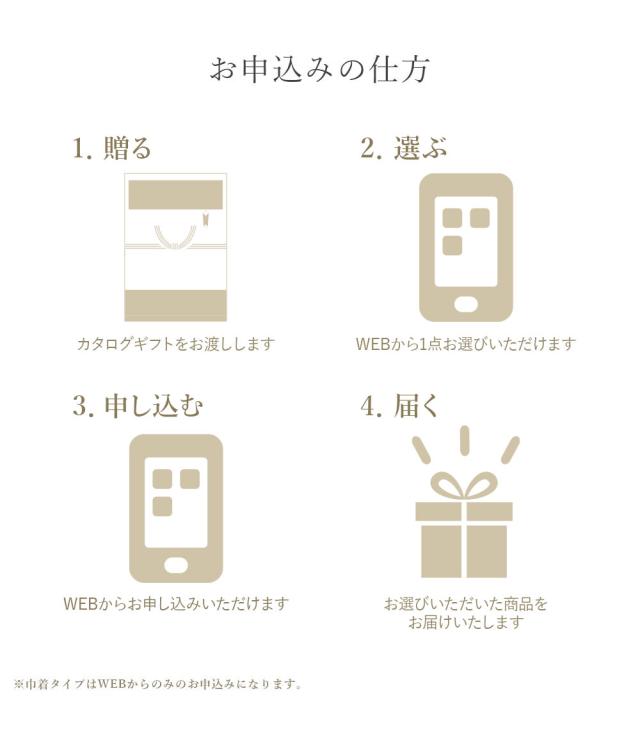 お申込みの仕方

1. 贈る

カタログギフトをお渡しします

2. 選ぶ

WEBから1点お選びいただけます

3. 申し込む

WEBからお申し込みいただけます

4. 届く

お選びいただいた商品をお届けいたします

※巾着タイプはWEBからのみのお申込みになります。