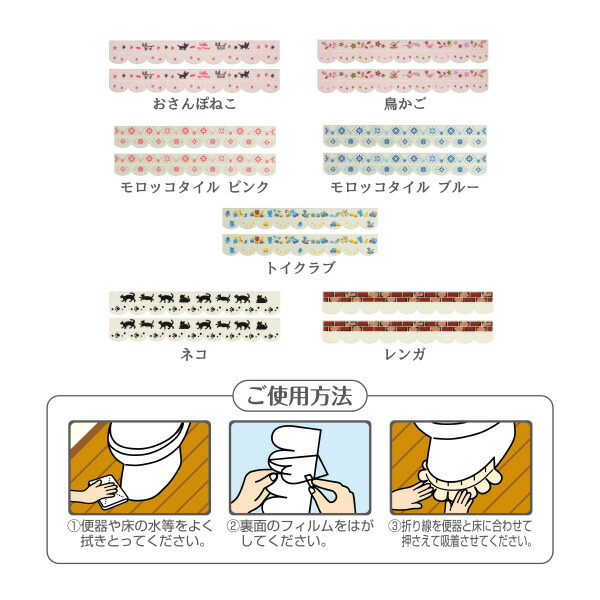 おさんぽねこ

鳥かご

モロッコタイル ピンク

モロッコタイル ブルー

トイクラブ

ネコ

レンガ

ご使用方法

①便器や床の水等をよく拭きとってください。

②裏面のフィルムをはがしてください。

③折り線を便器と床に合わせて押さえて吸着させてください。