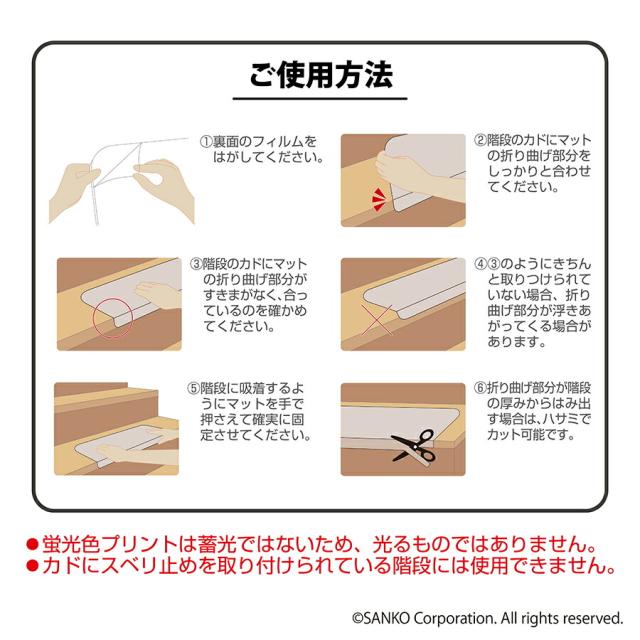 ご使用方法

①裏面のフィルムをはがしてください。

②階段のカドにマットの折り曲げ部分をしっかりと合わせてください。

③階段のカドにマットの折り曲げ部分がすきまがなく、合っているのを確かめてください。

④③のようにきちんと取りつけられていない場合、折り曲げ部分が浮きあがってくる場合があります。

⑤階段に吸着するようにマットを手で押さえて確実に固定させてください。

⑥折り曲げ部分が階段の厚みからはみ出す場合は、ハサミでカット可能です。

●蛍光色プリントは蓄光ではないため、光るものではありません。
●カドにスベリ止めを取り付けられている階段には使用できません。

©SANKO Corporation. All rights reserved.