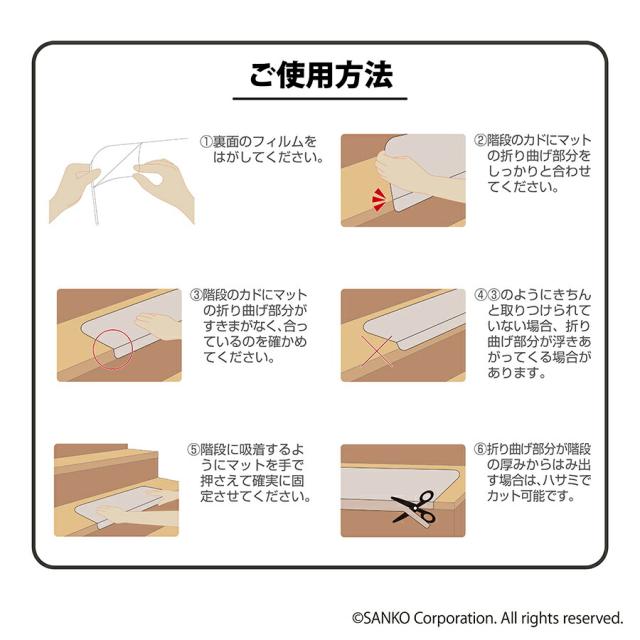 ご使用方法

①裏面のフィルムをはがしてください。

②階段のカドにマットの折り曲げ部分をしっかりと合わせてください。

③階段のカドにマットの折り曲げ部分がすきまがなく、合っているのを確かめてください。

④③のようにきちんと取りつけられていない場合、折り曲げ部分が浮きあがってくる場合があります。

⑤階段に吸着するようにマットを手で押さえて確実に固定させてください。

⑥折り曲げ部分が階段の厚みからはみ出す場合は、ハサミでカット可能です。

©SANKO Corporation. All rights reserved.