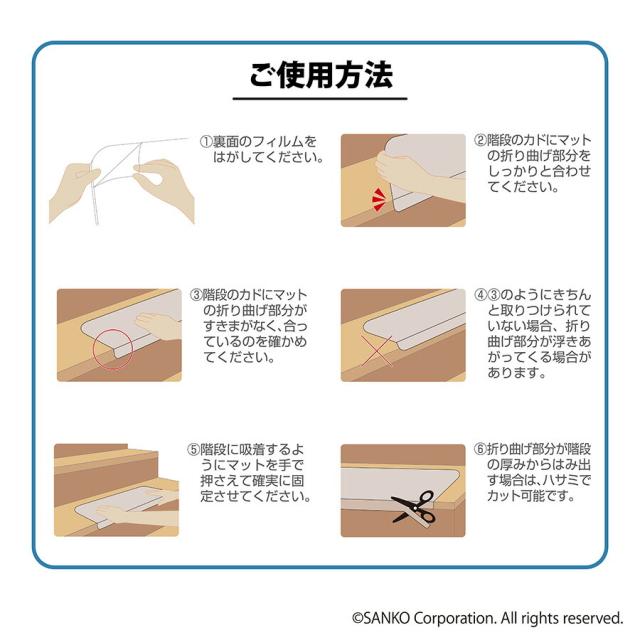 ご使用方法

①裏面のフィルムをはがしてください。

②階段のカドにマットの折り曲げ部分をしっかりと合わせてください。

③階段のカドにマットの折り曲げ部分がすきまがなく、合っているのを確かめてください。

④③のようにきちんと取りつけられていない場合、折り曲げ部分が浮きあがってくる場合があります。

⑤階段に吸着するようにマットを手で押さえて確実に固定させてください。

⑥折り曲げ部分が階段の厚みからはみ出す場合は、ハサミでカット可能です。

©SANKO Corporation. All rights reserved.