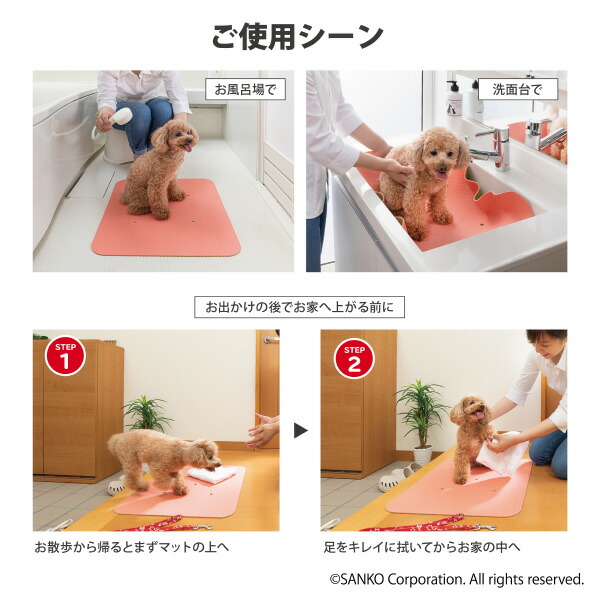 ご使用シーン

お風呂場で

洗面台で

お出かけの後でお家へ上がる前に

STEP 1

STEP 2

お散歩から帰るとまずマットの上へ

足をキレイに拭いてからお家の中へ

©SANKO Corporation. All rights reserved.