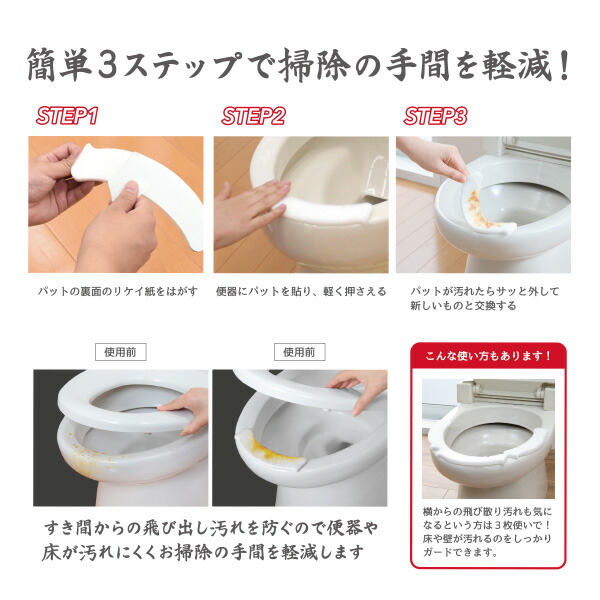 簡単3ステップで掃除の手間を軽減！

STEP1

パットの裏面のリケイ紙をはがす

STEP2

便器にパットを貼り、軽く押さえる

STEP3

パットが汚れたらサッと外して新しいものと交換する

使用前

使用前

すき間からの飛び出し汚れを防ぐので便器や床が汚れにくくお掃除の手間を軽減します

こんな使い方もあります！

横からの飛び散り汚れも気になるという方は3枚使いで！床や壁が汚れるのをしっかりガードできます。