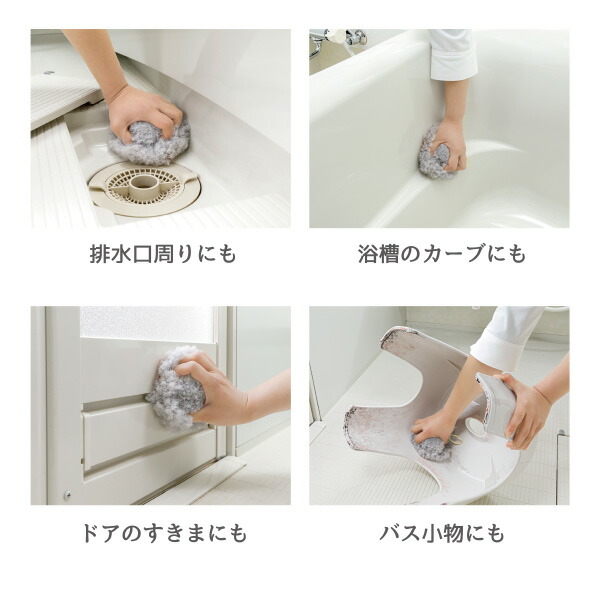 排水口周りにも

浴槽のカーブにも

ドアのすきまにも

バス小物にも