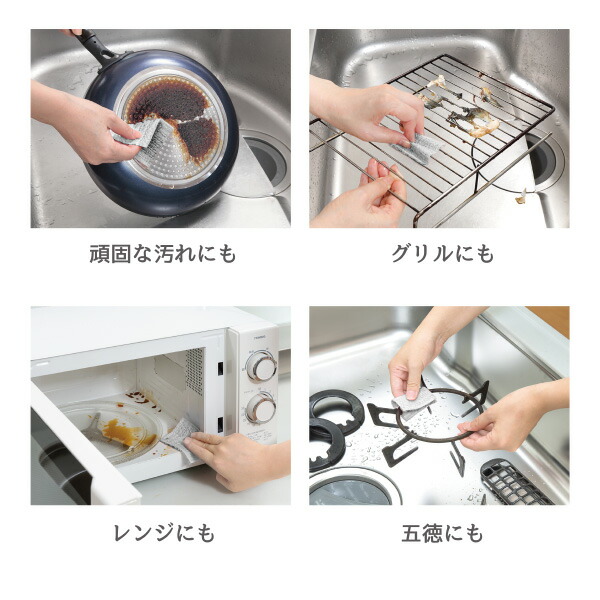 頑固な汚れにも

グリルにも

レンジにも

五徳にも