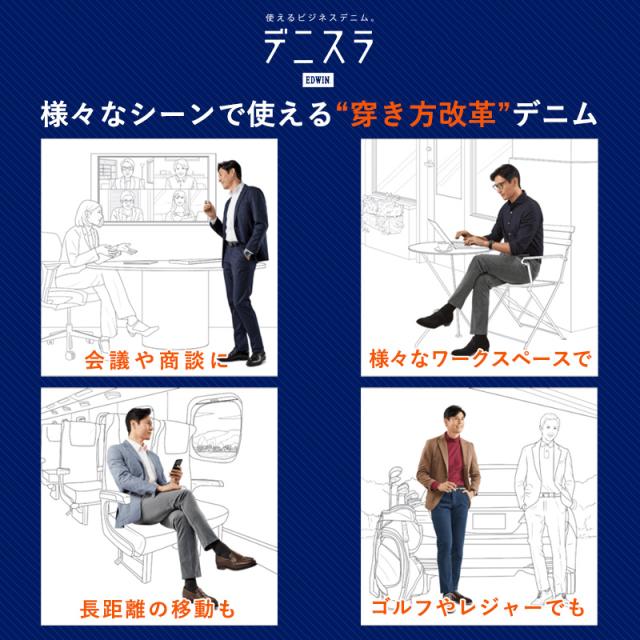 使えるビジネスデニム。
デニスラ
EDWIN

様々なシーンで使える“穿き方改革”デニム

会議や商談に

様々なワークスペースで

長距離の移動も

ゴルフやレジャーでも