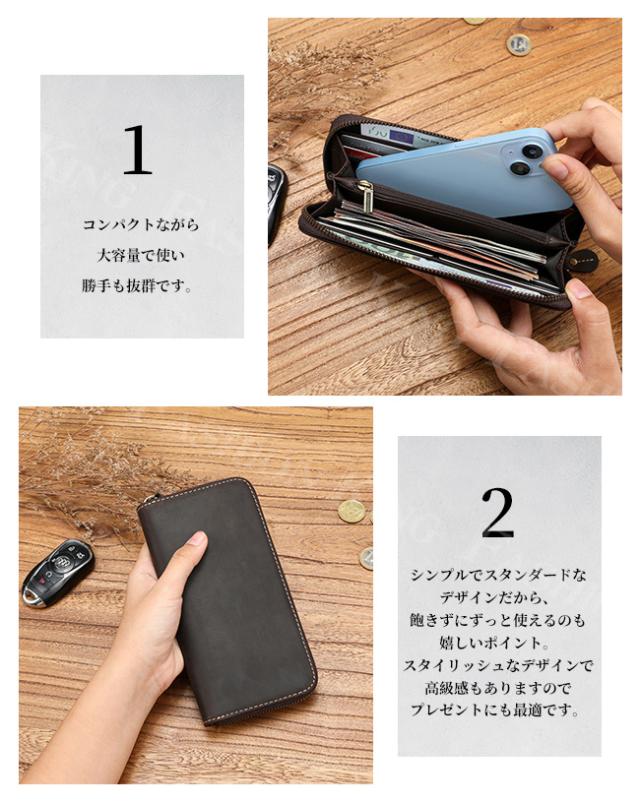 1

コンパクトながら
大容量で使い
勝手も抜群です。

2

シンプルでスタンダードな
デザインだから、
飽きずにずっと使えるのも
嬉しいポイント。
スタイリッシュなデザインで
高級感もありますので
プレゼントにも最適です。