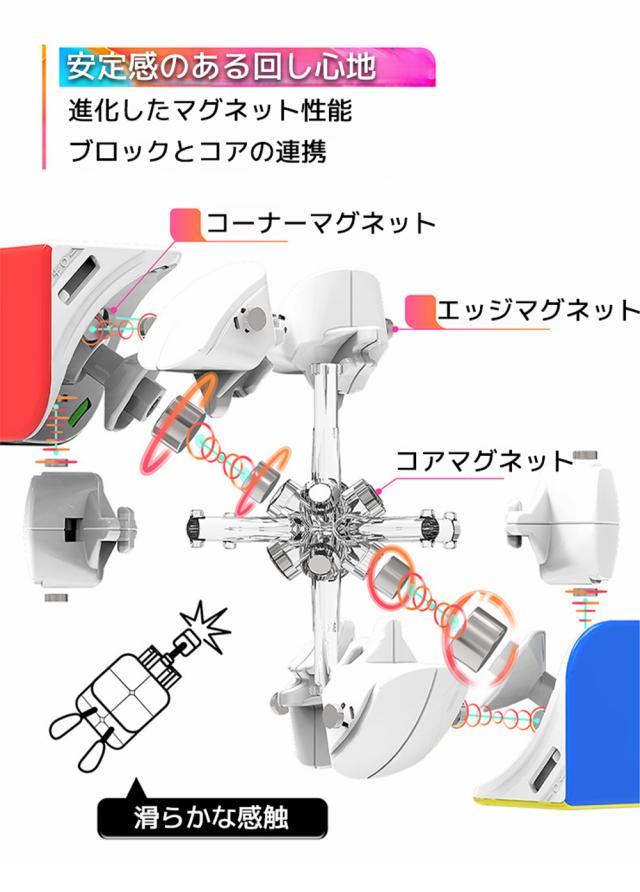 安定感のある回し心地

進化したマグネット性能

ブロックとコアの連携

コーナーマグネット

エッジマグネット

コアマグネット

滑らかな感触