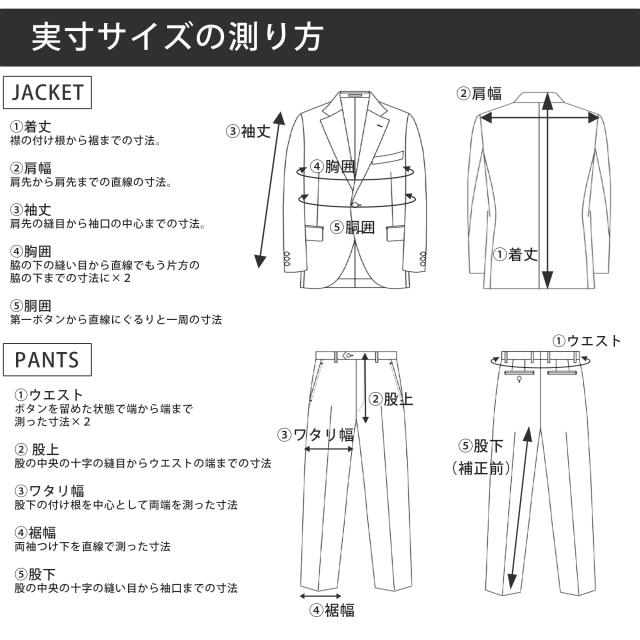 実寸サイズの測り方

JACKET

①着丈
襟の付け根から裾までの寸法。

②肩幅
肩先から肩先までの直線の寸法。

③袖丈
肩先の縫目から袖口の中心までの寸法。

④胸囲
脇の下の縫い目から直線でもう片方の脇の下までの寸法に×２

⑤胴囲
第一ボタンから直線にぐるりと一周の寸法

③袖丈
④胸囲
⑤胴囲
②肩幅
①着丈

PANTS

①ウエスト
ボタンを留めた状態で端から端まで測った寸法×２

② 股上
股の中央の十字の縫目からウエストの端までの寸法

③ワタリ幅
股下の付け根を中心として両端を測った寸法

④裾幅
両袖つけ下を直線で測った寸法

⑤股下
股の中央の十字の縫い目から袖口までの寸法

②股上
③ワタリ幅
④裾幅
①ウエスト
⑤股下
（補正前）