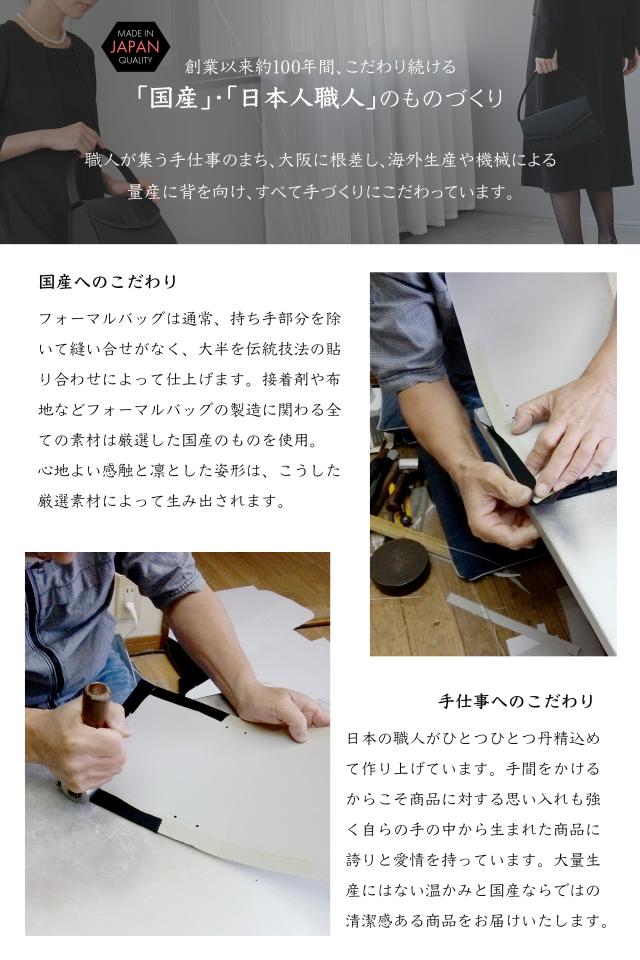 MADE IN JAPAN QUALITY

創業以来約100年間、こだわり続ける
「国産」・「日本人職人」のものづくり

職人が集う手仕事のまち、大阪に根差し、海外生産や機械による量産に背を向け、すべて手づくりにこだわっています。

国産へのこだわり

フォーマルバッグは通常、持ち手部分を除いて縫い合せがなく、大半を伝統技法の貼り合わせによって仕上げます。接着剤や布地などフォーマルバッグの製造に関わる全ての素材は厳選した国産のものを使用。
心地よい感触と凛とした姿形は、こうした厳選素材によって生み出されます。

手仕事へのこだわり

日本の職人がひとつひとつ丹精込めて作り上げています。手間をかけるからこそ商品に対する思い入れも強く自らの手の中から生まれた商品に誇りと愛情を持っています。大量生産にはない温かみと国産ならではの清潔感ある商品をお届けいたします。