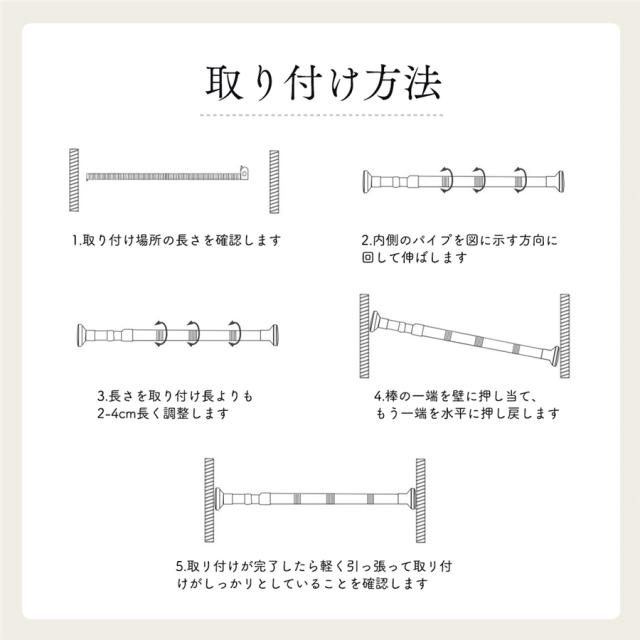 取り付け方法

1.取り付け場所の長さを確認します

2.内側のパイプを図に示す方向に回して伸ばします

3.長さを取り付け長よりも2-4cm長く調整します

4.棒の一端を壁に押し当て、もう一端を水平に押し戻します

5.取り付けが完了したら軽く引っ張って取り付けがしっかりとしていることを確認します