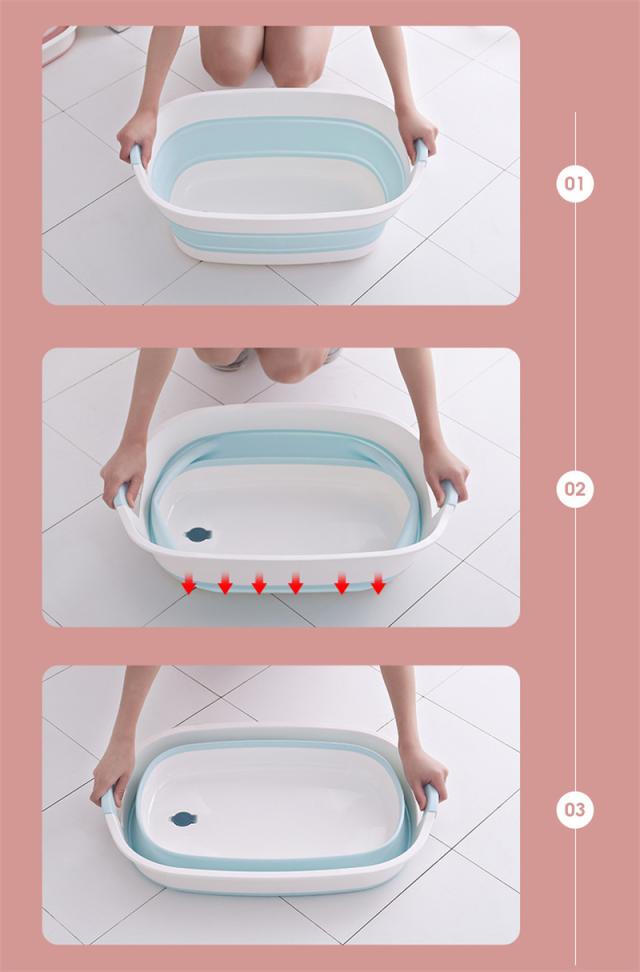 01

02

03