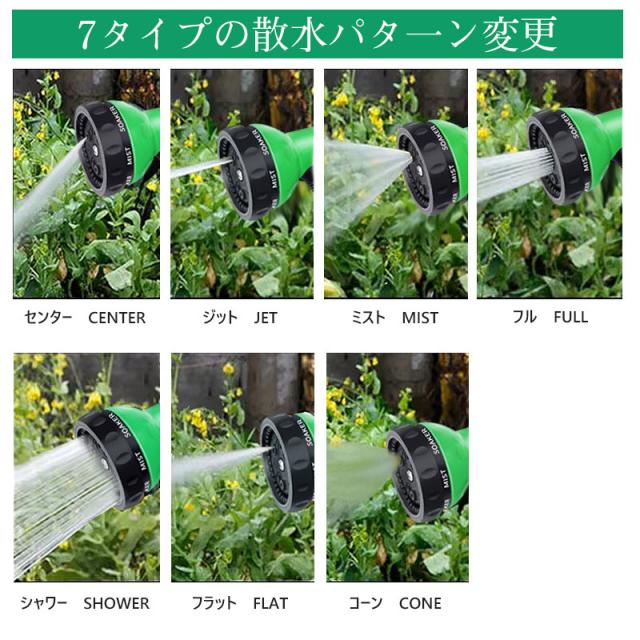 7タイプの散水パターン変更

SOAKER MIST

センター CENTER

SOAKER MIST

ジット JET

SOAKER MIST

ミスト MIST

SOAKER MIST

フル FULL

SOAKER MIST

シャワー SHOWER

SOAKER

フラット FLAT

SOAKER MIST

コーン CONE