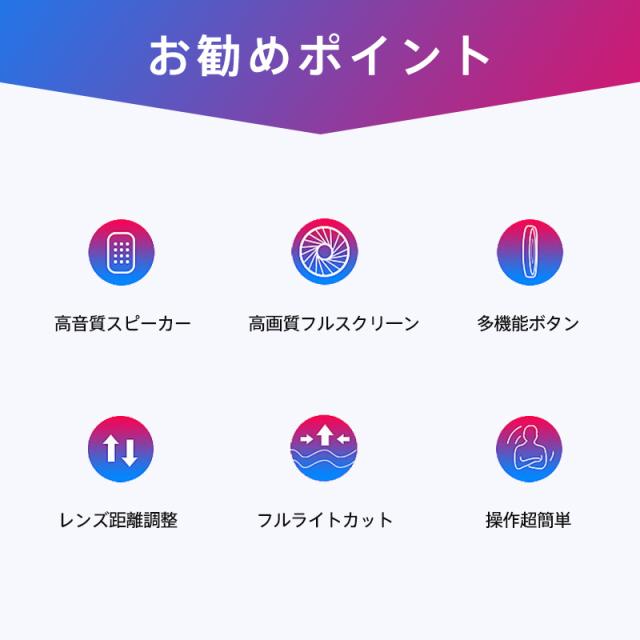 お勧めポイント

高音質スピーカー

高画質フルスクリーン

多機能ボタン

レンズ距離調整

フルライトカット

操作超簡単