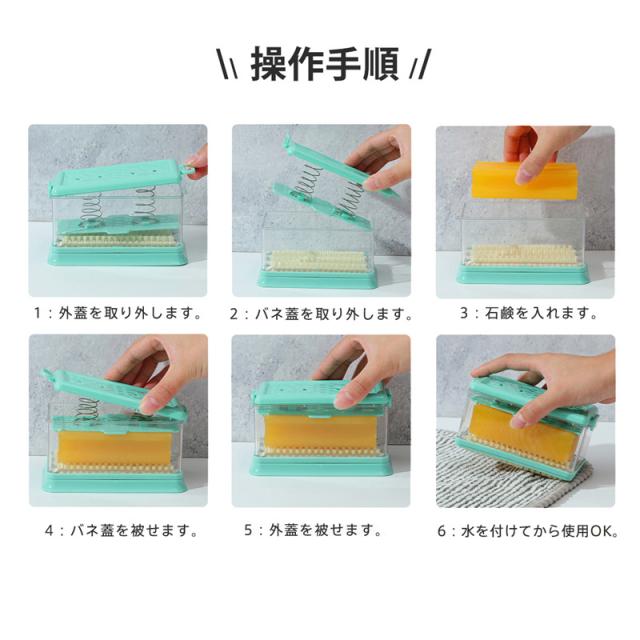 \\ 操作手順 //

1：外蓋を取り外します。

2：バネ蓋を取り外します。

3：石鹸を入れます。

4：バネ蓋を被せます。

5：外蓋を被せます。

6：水を付けてから使用OK。