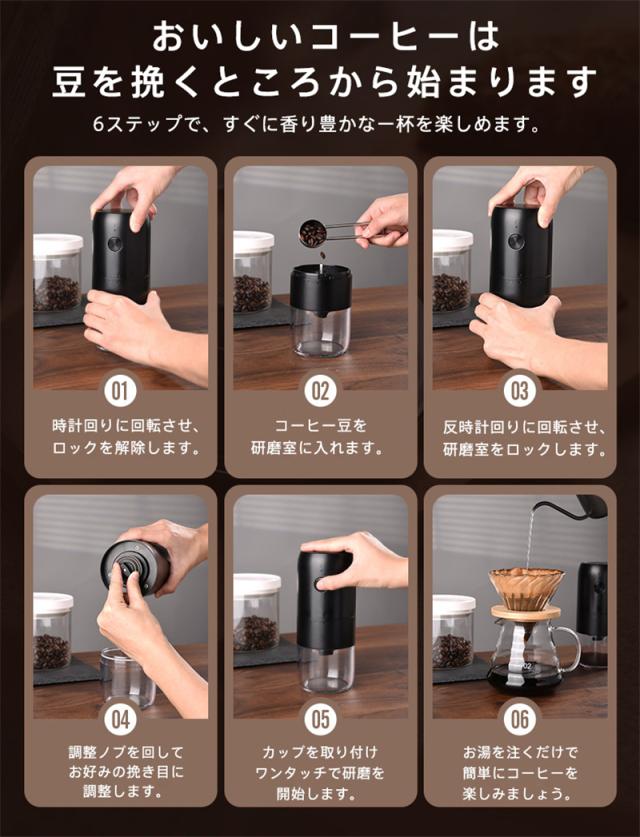 おいしいコーヒーは
豆を挽くところから始まります

6ステップで、すぐに香り豊かな一杯を楽しめます。

01
時計回りに回転させ、ロックを解除します。

02
コーヒー豆を研磨室に入れます。

03
反時計回りに回転させ、研磨室をロックします。

04
調整ノブを回してお好みの挽き目に調整します。

05
カップを取り付けワンタッチで研磨を開始します。

06
お湯を注ぐだけで簡単にコーヒーを楽しみましょう。