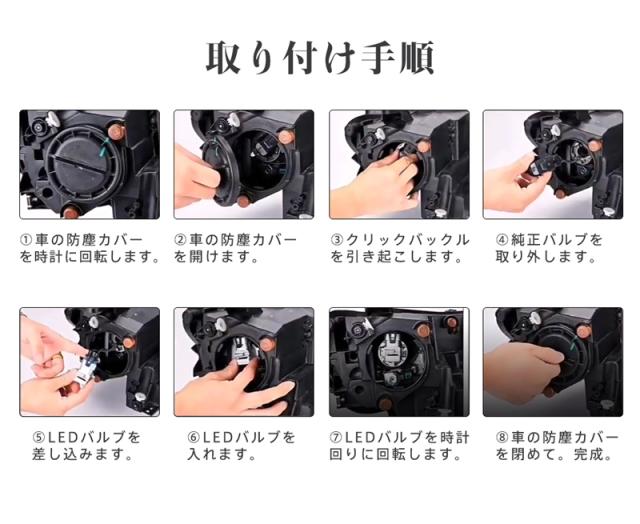 取り付け手順

①車の防塵カバーを時計に回転します。

②車の防塵カバーを開けます。

③クリックバックルを引き起こします。

④純正バルブを取り外します。

⑤LEDバルブを差し込みます。

⑥LEDバルブを入れます。

⑦LEDバルブを時計回りに回転します。

⑧車の防塵カバーを閉めて。完成。