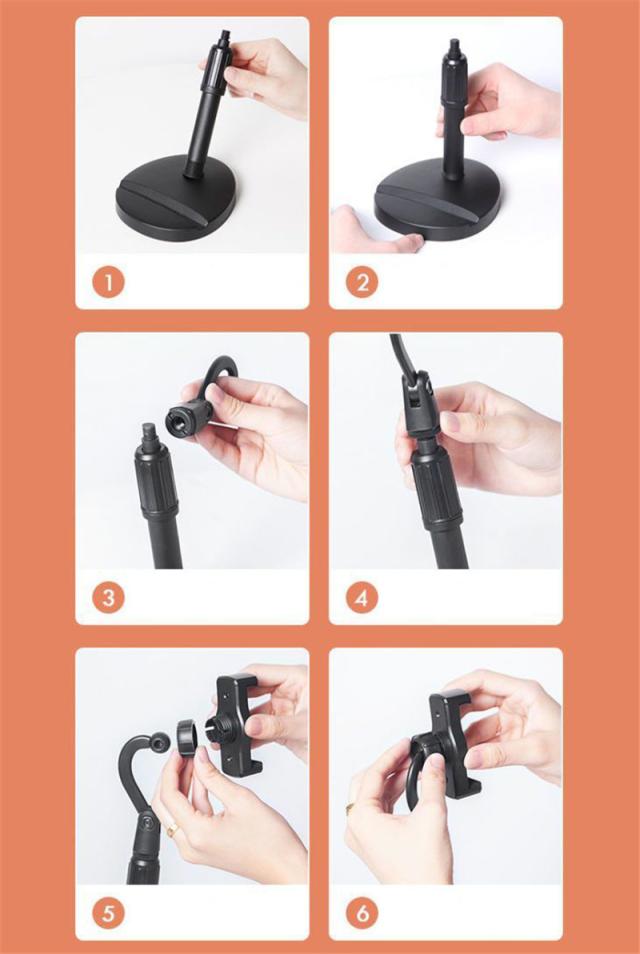 1

2

3

4

5

6