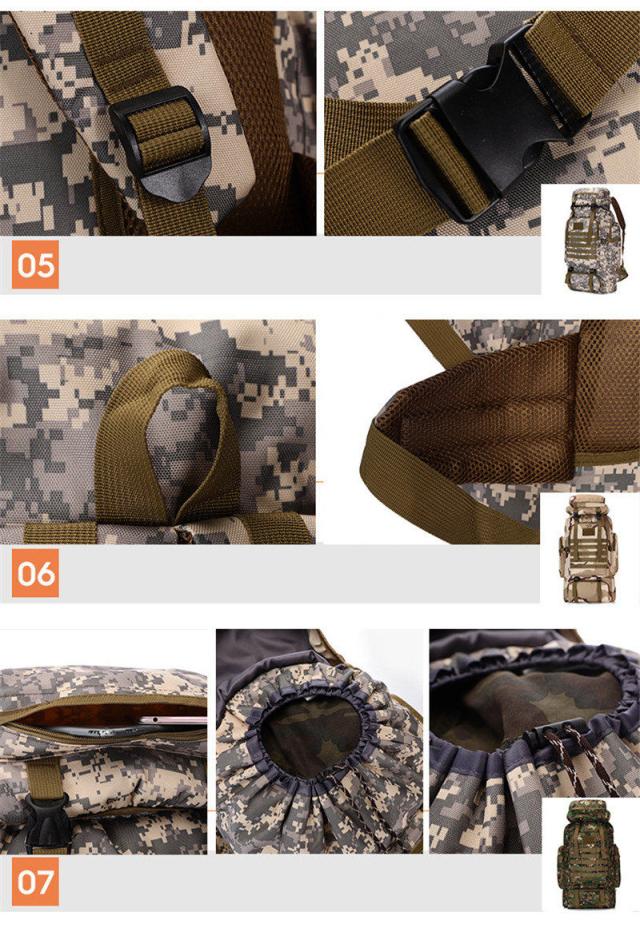 05

06

07