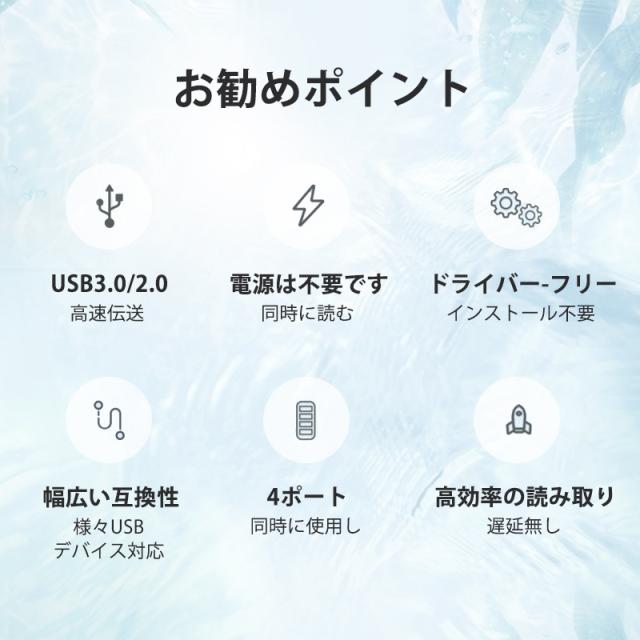 お勧めポイント

USB3.0/2.0
高速伝送

電源は不要です
同時に読む

ドライバー-フリー
インストール不要

幅広い互換性
様々USB
デバイス対応

4ポート
同時に使用し

高効率の読み取り
遅延無し