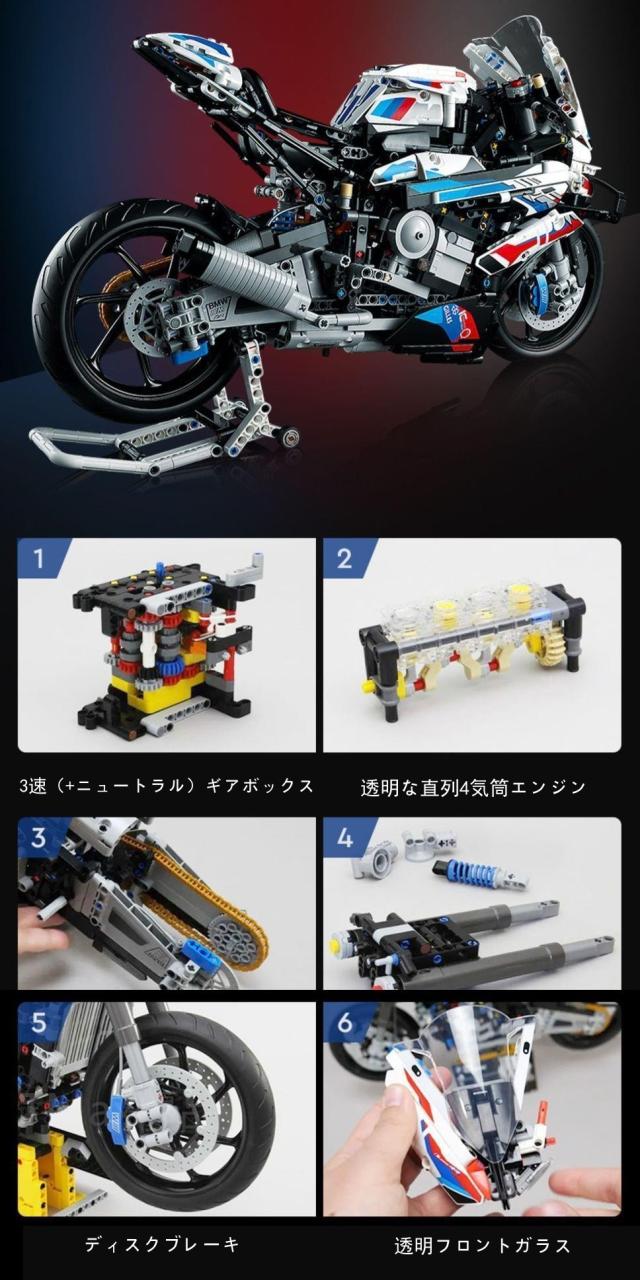 1

2

3速（+ニュートラル）ギアボックス

透明な直列4気筒エンジン

3

4

5

6

ディスクブレーキ

透明フロントガラス