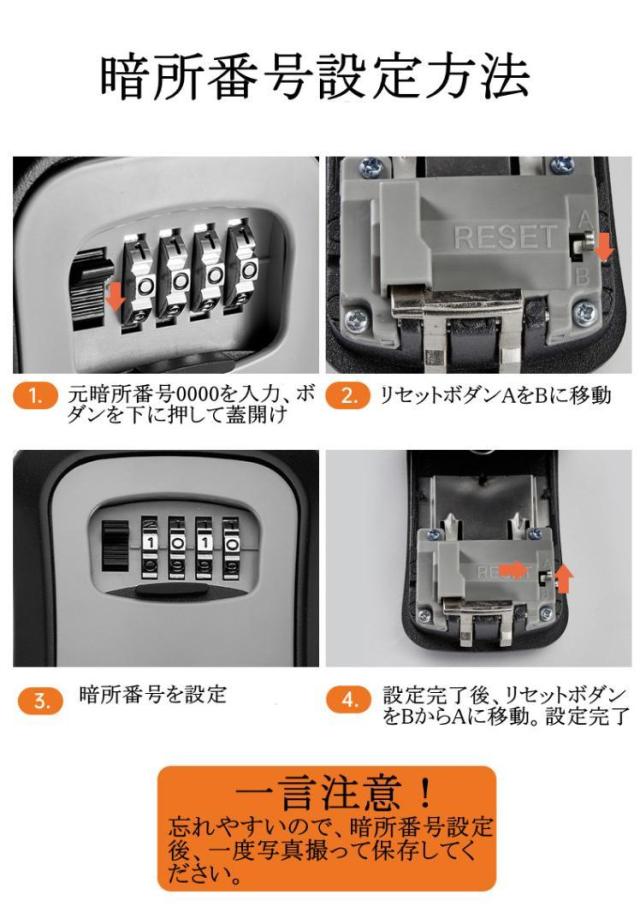 暗所番号設定方法

RESET
A
B

1. 元暗所番号0000を入力、ボダンを下に押して蓋開け

2. リセットボダンAをBに移動

1 0 1 0

3. 暗所番号を設定

4. 設定完了後、リセットボダンをBからAに移動。設定完了

一言注意！
忘れやすいので、暗所番号設定後、一度写真撮って保存してください。