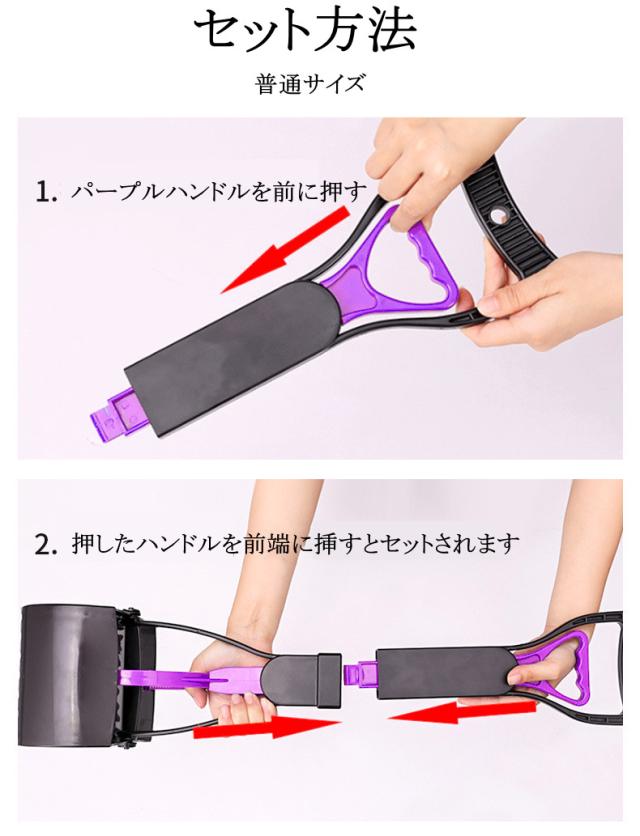 セット方法

普通サイズ

1. パープルハンドルを前に押す

2. 押したハンドルを前端に挿すとセットされます