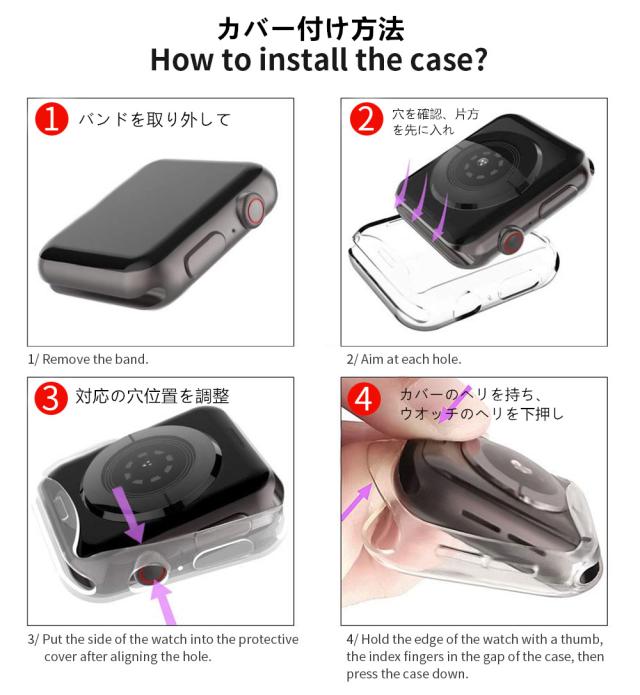 カバー付け方法
How to install the case?

1 バンドを取り外して

1/ Remove the band.

2 穴を確認、片方を先に入れ

2/ Aim at each hole.

3 対応の穴位置を調整

3/ Put the side of the watch into the protective cover after aligning the hole.

4 カバーのヘリを持ち、ウオッチのヘリを下押し

4/ Hold the edge of the watch with a thumb, the index fingers in the gap of the case, then press the case down.