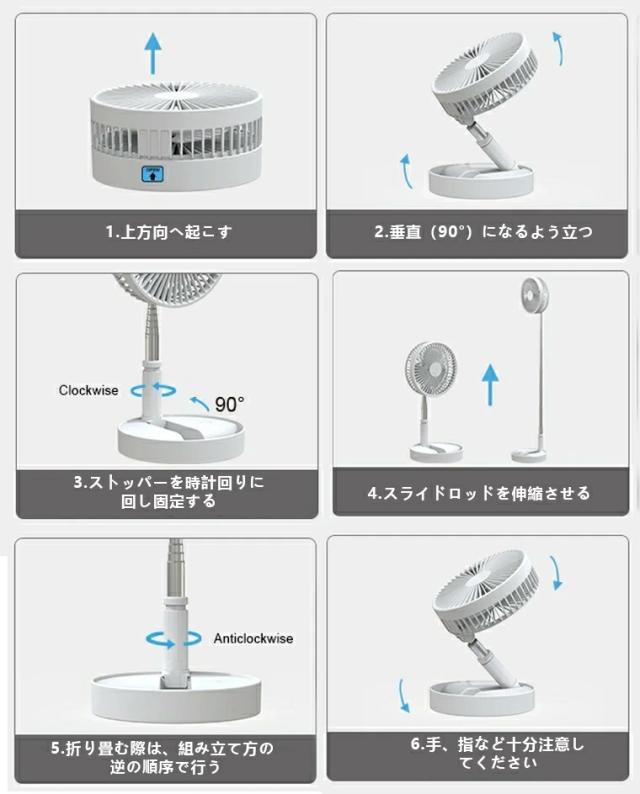 OPEN

1.上方向へ起こす

2.垂直（90°）になるよう立つ

Clockwise

90°

3.ストッパーを時計回りに回し固定する

4.スライドロッドを伸縮させる

Anticlockwise

5.折り畳む際は、組み立て方の逆の順序で行う

6.手、指など十分注意してください