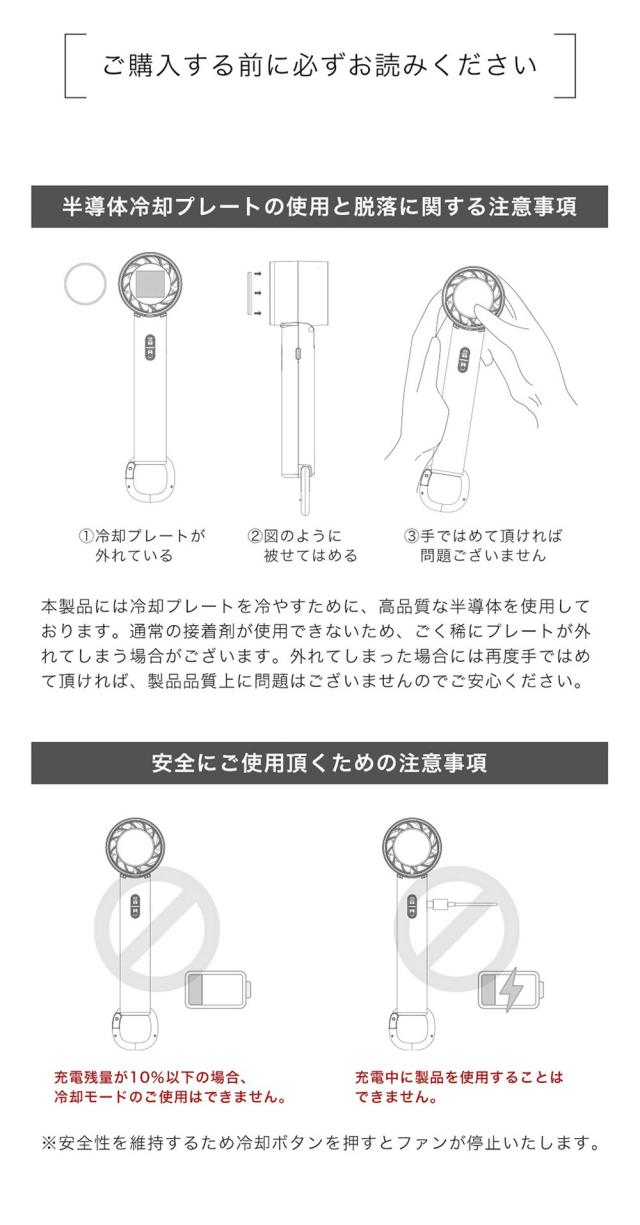 ご購入する前に必ずお読みください

半導体冷却プレートの使用と脱落に関する注意事項

①冷却プレートが外れている

②図のように被せてはめる

③手ではめて頂ければ問題ございません

本製品には冷却プレートを冷やすために、高品質な半導体を使用しております。通常の接着剤が使用できないため、ごく稀にプレートが外れてしまう場合がございます。外れてしまった場合には再度手ではめて頂ければ、製品品質上に問題はございませんのでご安心ください。

安全にご使用頂くための注意事項

充電残量が10%以下の場合、冷却モードのご使用はできません。

充電中に製品を使用することはできません。

※安全性を維持するため冷却ボタンを押すとファンが停止いたします。