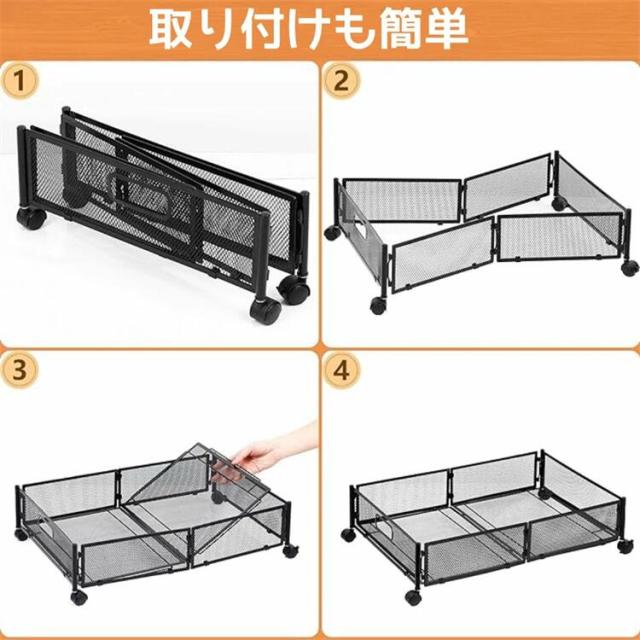 取り付けも簡単

1

2

3

4